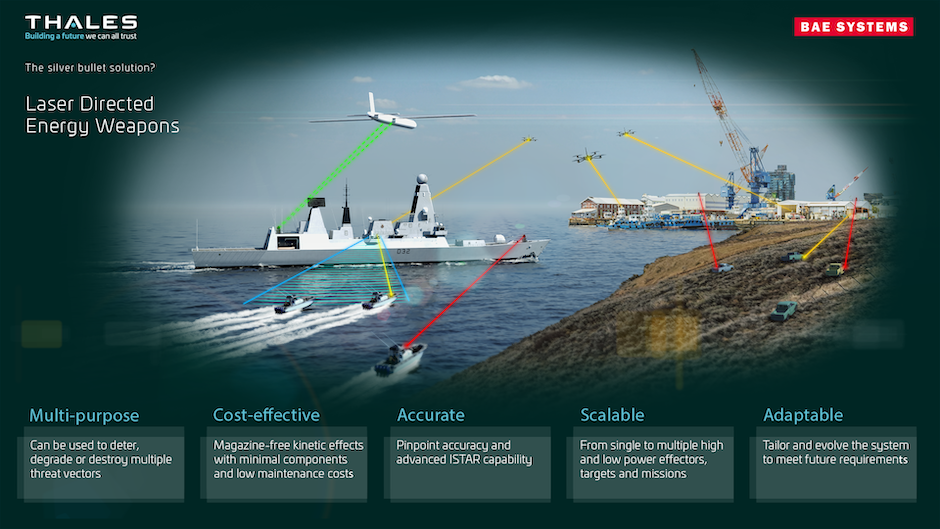 THALES
Building a future we can all trust

BAE SYSTEMS

The silver bullet solution?

Laser Directed Energy Weapons

D32

Multi-purpose
Can be used to deter, degrade or destroy multiple threat vectors

Cost-effective
Magazine-free kinetic effects with minimal components and low maintenance costs

Accurate
Pinpoint accuracy and advanced ISTAR capability

Scalable
From single to multiple high and low power effectors, targets and missions

Adaptable
Tailor and evolve the system to meet future requirements