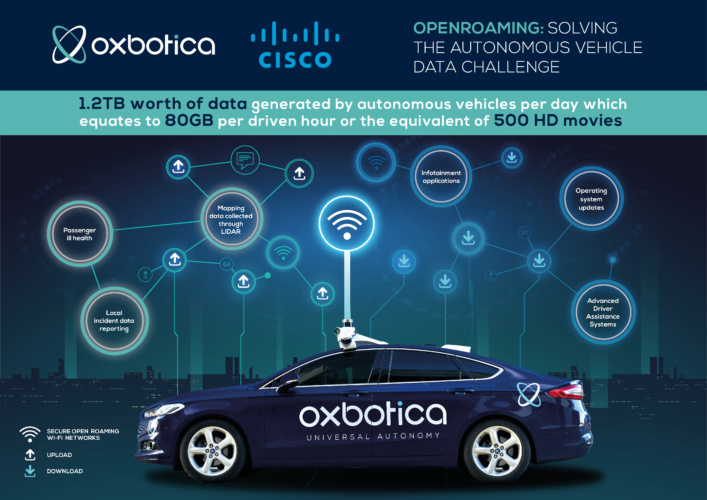 oxbotica

CISCO

OPENROAMING: SOLVING THE AUTONOMOUS VEHICLE DATA CHALLENGE

1.2TB worth of data generated by autonomous vehicles per day which equates to 80GB per driven hour or the equivalent of 500 HD movies

Passenger ill health

Mapping data collected through LIDAR

Local incident data reporting

Infotainment applications

Operating system updates

Advanced Driver Assistance Systems

oxbotica
UNIVERSAL AUTONOMY

SECURE OPEN ROAMING WI-FI NETWORKS

UPLOAD

DOWNLOAD