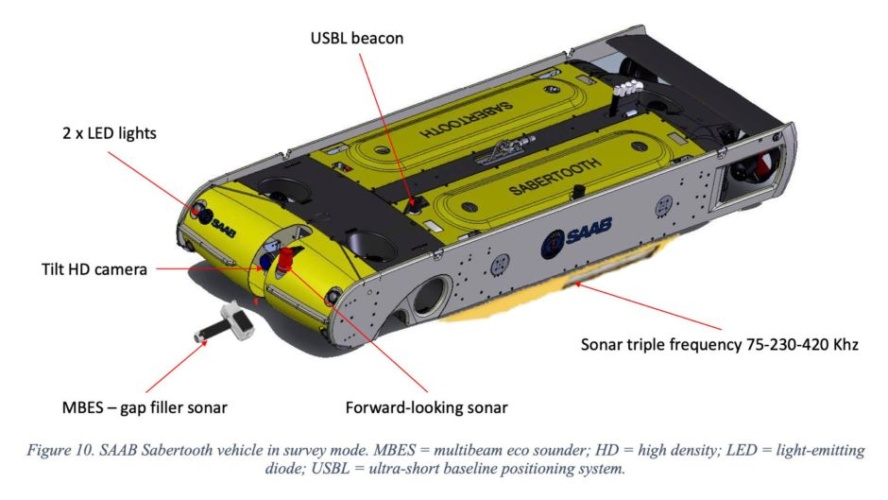 USBL beacon

2 x LED lights

SABERTOOTH

SABERTOOTH

SAAB

SAAB

Tilt HD camera

Sonar triple frequency 75-230-420 Khz

MBES – gap filler sonar

Forward-looking sonar

Figure 10. SAAB Sabertooth vehicle in survey mode. MBES = multibeam eco sounder; HD = high density; LED = light-emitting diode; USBL = ultra-short baseline positioning system.