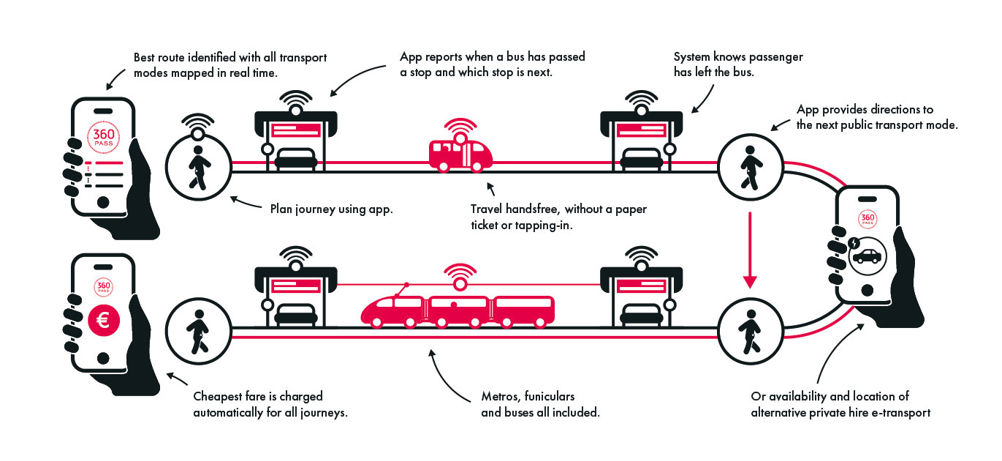 Best route identified with all transport modes mapped in real time.

App reports when a bus has passed a stop and which stop is next.

System knows passenger has left the bus.

App provides directions to the next public transport mode.

360 PASS

Plan journey using app.

Travel handsfree, without a paper ticket or tapping-in.

360 PASS

360 PASS

€

Cheapest fare is charged automatically for all journeys.

Metros, funiculars and buses all included.

Or availability and location of alternative private hire e-transport