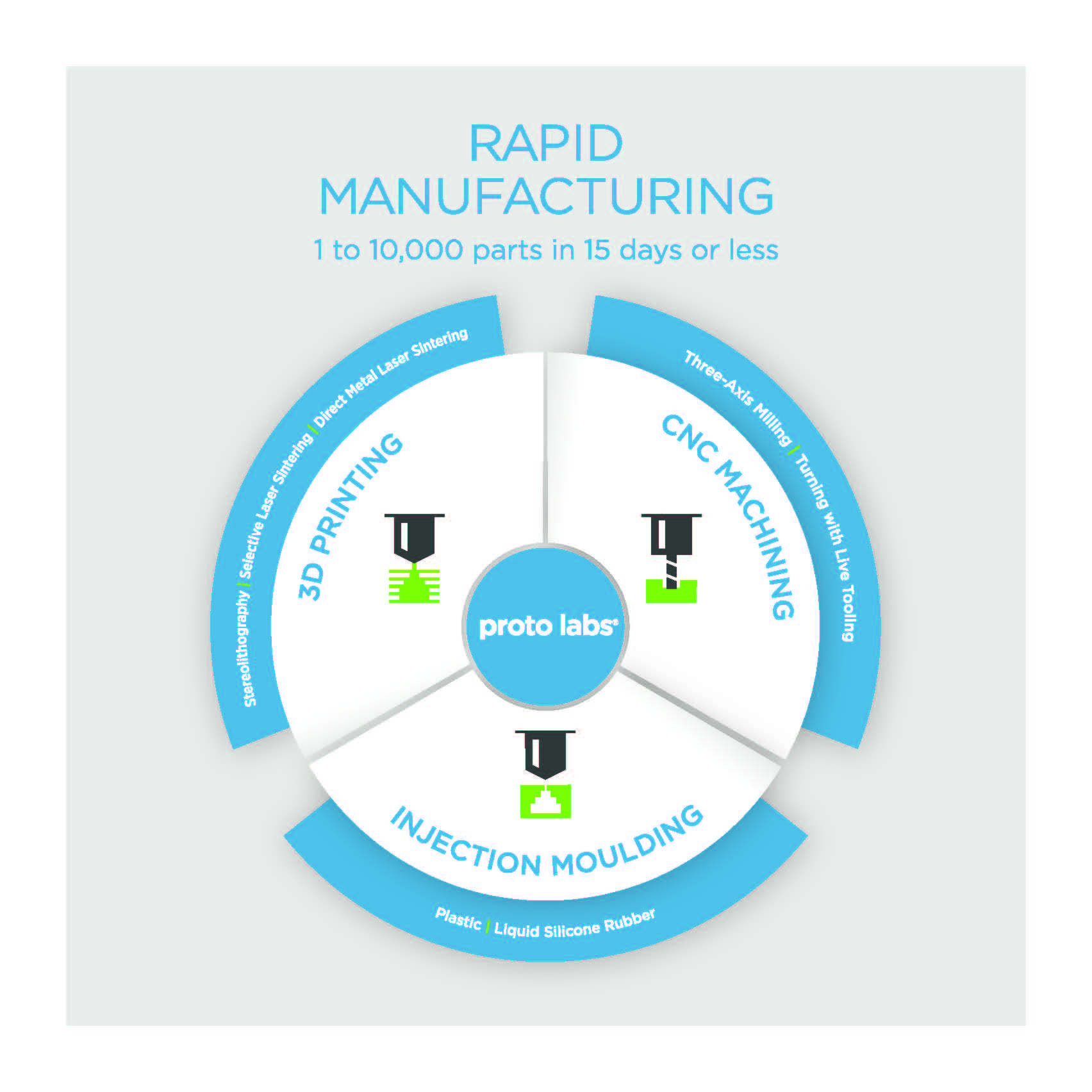 RAPID
MANUFACTURING
1 to 10,000 parts in 15 days or less

Stereolithography | Selective Laser Sintering | Direct Metal Laser Sintering

3D PRINTING

Three-Axis Milling | Turning with Live Tooling

CNC MACHINING

proto labs®

INJECTION MOULDING

Plastic | Liquid Silicone Rubber